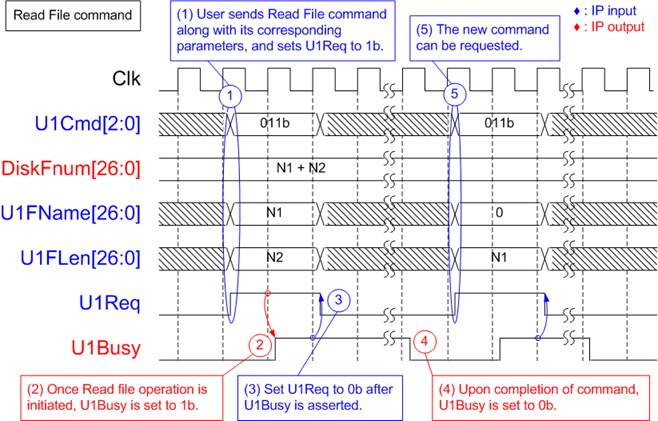 Read File command

(1) User sends Read File command along with its corresponding parameters, and sets U1Req to 1b.

(5) The new command can be requested.

♦ : IP input
♦ : IP output

Clk

1

5

U1Cmd[2:0]

011b

011b

DiskFnum[26:0]

N1 + N2

U1FName[26:0]

N1

0

U1FLen[26:0]

N2

N1

U1Req

3

U1Busy

2

4

(2) Once Read file operation is initiated, U1Busy is set to 1b.

(3) Set U1Req to 0b after U1Busy is asserted.

(4) Upon completion of command, U1Busy is set to 0b.